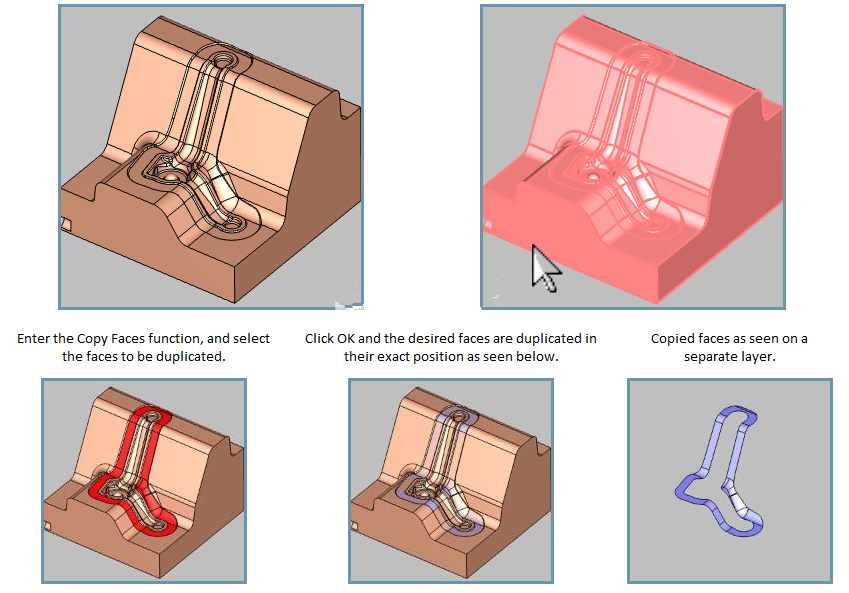 Enter the Copy Faces function, and select the faces to be duplicated.

Click OK and the desired faces are duplicated in their exact position as seen below.

Copied faces as seen on a separate layer.